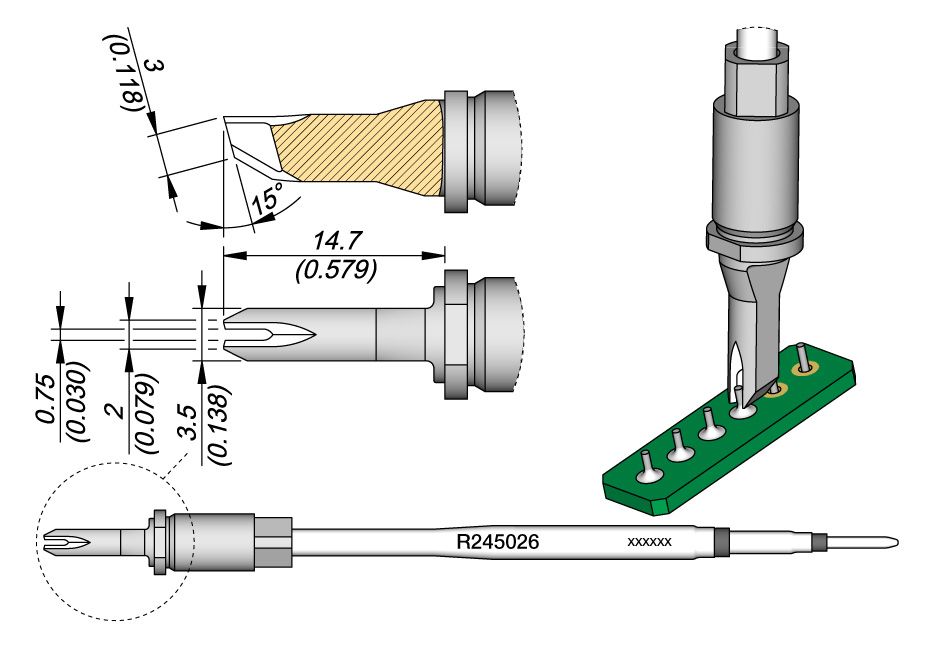 3
(0.118)

15°

14.7
(0.579)

0.75
(0.030)

2
(0.079)

3.5
(0.138)

R245026

xxxxxx